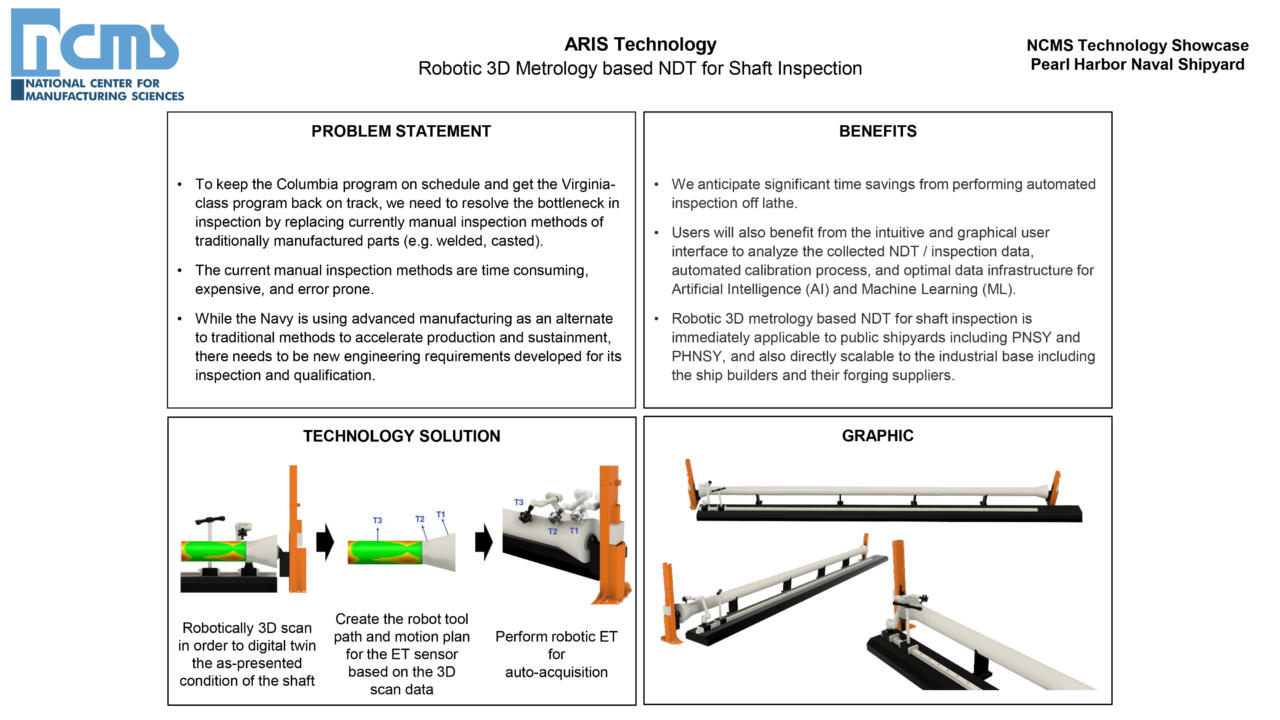 ncms
NATIONAL CENTER FOR MANUFACTURING SCIENCES

ARIS Technology
Robotic 3D Metrology based NDT for Shaft Inspection

NCMS Technology Showcase
Pearl Harbor Naval Shipyard

PROBLEM STATEMENT

• To keep the Columbia program on schedule and get the Virginia-class program back on track, we need to resolve the bottleneck in inspection by replacing currently manual inspection methods of traditionally manufactured parts (e.g. welded, casted).

• The current manual inspection methods are time consuming, expensive, and error prone.

• While the Navy is using advanced manufacturing as an alternate to traditional methods to accelerate production and sustainment, there needs to be new engineering requirements developed for its inspection and qualification.

BENEFITS

• We anticipate significant time savings from performing automated inspection off lathe.

• Users will also benefit from the intuitive and graphical user interface to analyze the collected NDT / inspection data, automated calibration process, and optimal data infrastructure for Artificial Intelligence (AI) and Machine Learning (ML).

• Robotic 3D metrology based NDT for shaft inspection is immediately applicable to public shipyards including PNSY and PHNSY, and also directly scalable to the industrial base including the ship builders and their forging suppliers.

TECHNOLOGY SOLUTION

T3 T2 T1

T3 T2 T1

Robotically 3D scan in order to digital twin the as-presented condition of the shaft

Create the robot tool path and motion plan for the ET sensor based on the 3D scan data

Perform robotic ET for auto-acquisition

GRAPHIC