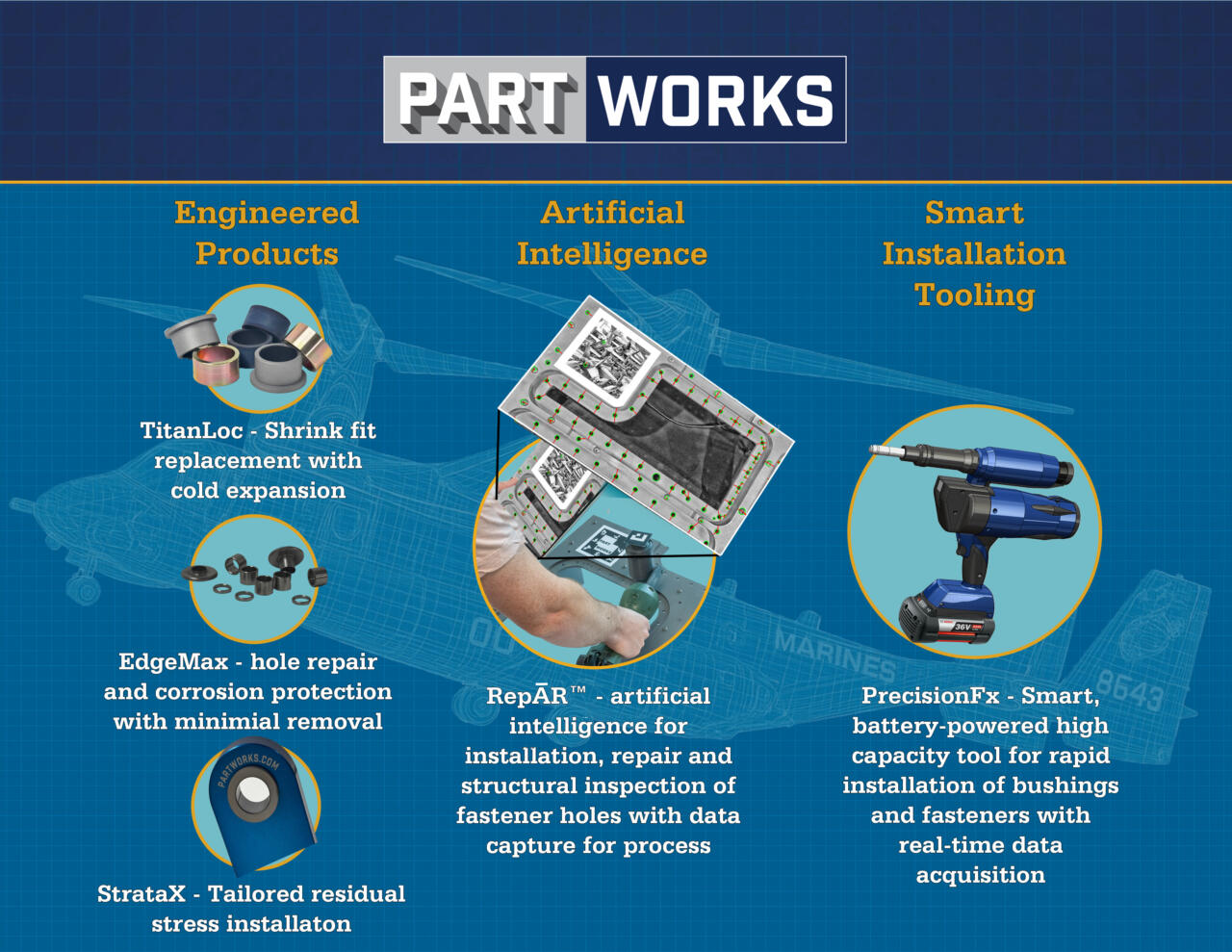 PART WORKS

Engineered Products

TitanLoc - Shrink fit replacement with cold expansion

EdgeMax - hole repair and corrosion protection with minimial removal

PARTWORKS.COM

StrataX - Tailored residual stress installaton

Artificial Intelligence

RepĀR™ - artificial intelligence for installation, repair and structural inspection of fastener holes with data capture for process

Smart Installation Tooling

36V

PrecisionFx - Smart, battery-powered high capacity tool for rapid installation of bushings and fasteners with real-time data acquisition

MARINES

8643